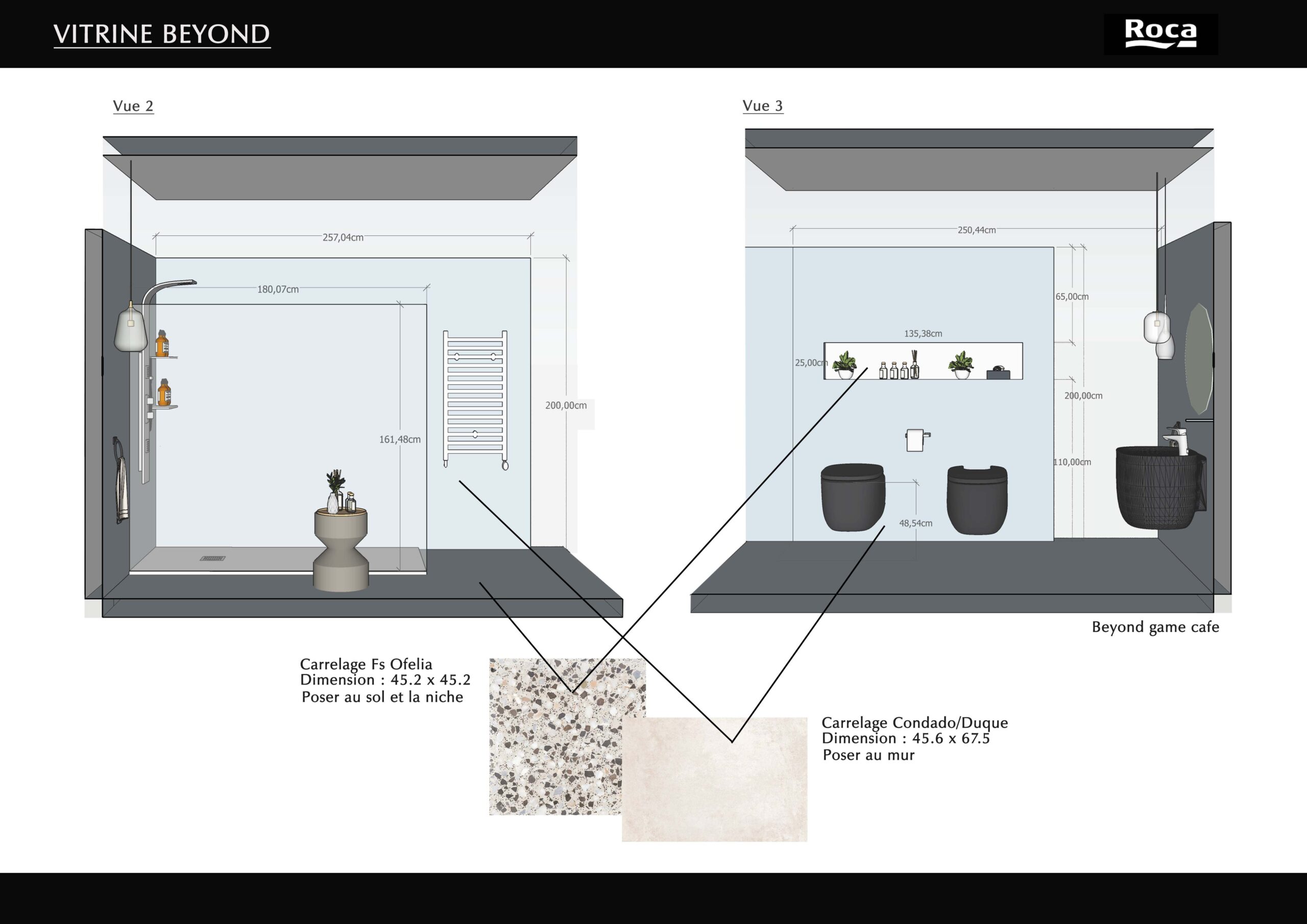 VITRINE BEYOND

Roca

Vue 2

257,04cm

180,07cm

161,48cm

200,00cm

Vue 3

250,44cm

65,00cm

135,38cm

25,00cm

200,00cm

110,00cm

48,54cm

Beyond game cafe

Carrelage Fs Ofelia
Dimension : 45.2 x 45.2
Poser au sol et la niche

Carrelage Condado/Duque
Dimension : 45.6 x 67.5
Poser au mur